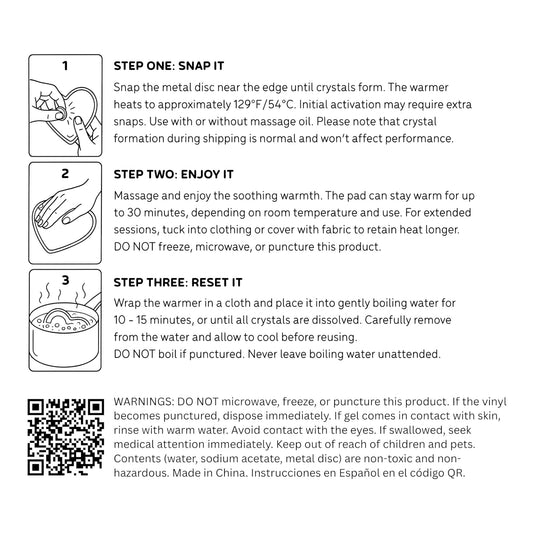 1

STEP ONE: SNAP IT

Snap the metal disc near the edge until crystals form. The warmer heats to approximately 129°F/54°C. Initial activation may require extra snaps. Use with or without massage oil. Please note that crystal formation during shipping is normal and won't affect performance.

2

STEP TWO: ENJOY IT

Massage and enjoy the soothing warmth. The pad can stay warm for up to 30 minutes, depending on room temperature and use. For extended sessions, tuck into clothing or cover with fabric to retain heat longer. DO NOT freeze, microwave, or puncture this product.

3

STEP THREE: RESET IT

Wrap the warmer in a cloth and place it into gently boiling water for 10 - 15 minutes, or until all crystals are dissolved. Carefully remove from the water and allow to cool before reusing. DO NOT boil if punctured. Never leave boiling water unattended.

WARNINGS: DO NOT microwave, freeze, or puncture this product. If the vinyl becomes punctured, dispose immediately. If gel comes in contact with skin, rinse with warm water. Avoid contact with the eyes. If swallowed, seek medical attention immediately. Keep out of reach of children and pets. Contents (water, sodium acetate, metal disc) are non-toxic and non-hazardous. Made in China. Instrucciones en Español en el código QR.