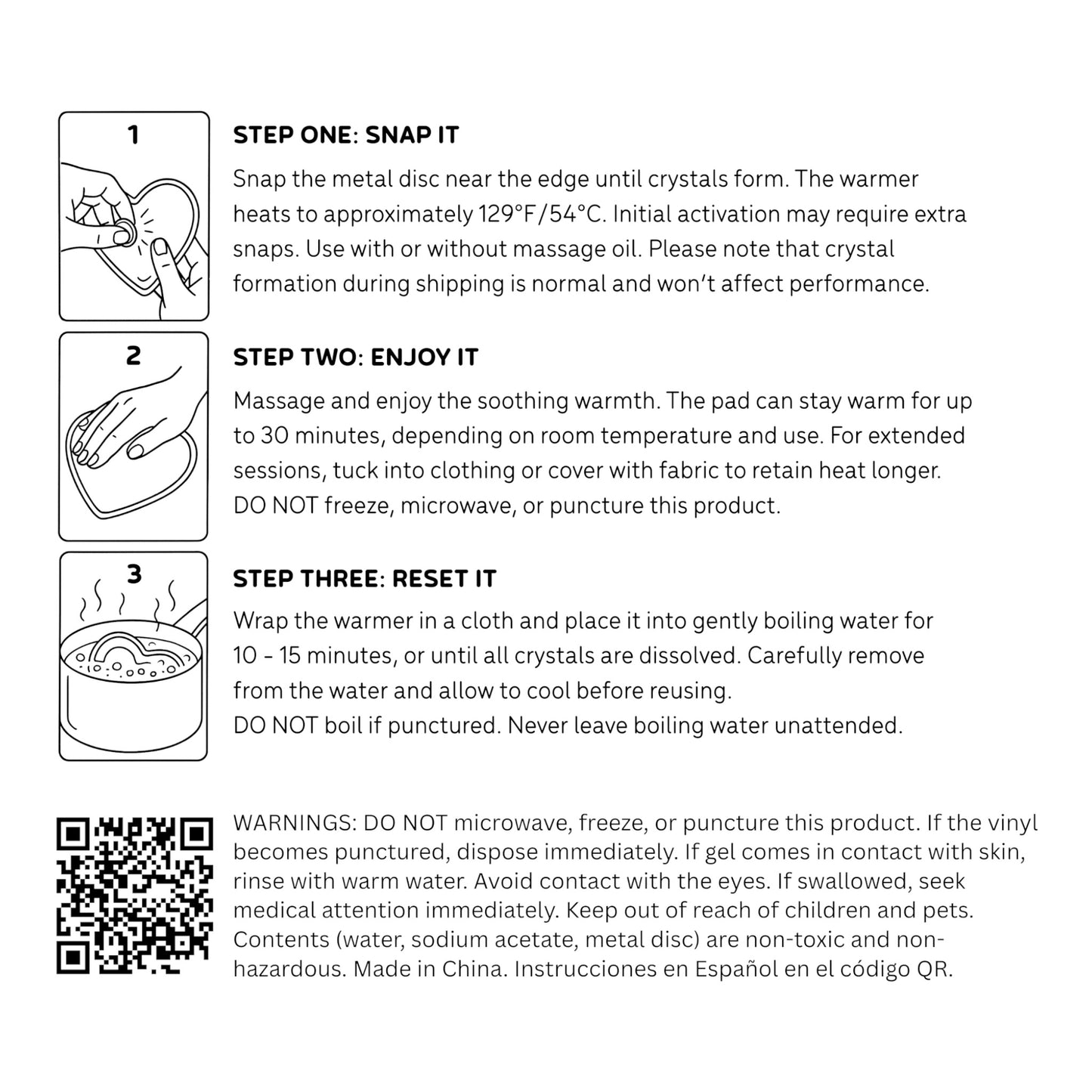 1

STEP ONE: SNAP IT

Snap the metal disc near the edge until crystals form. The warmer heats to approximately 129°F/54°C. Initial activation may require extra snaps. Use with or without massage oil. Please note that crystal formation during shipping is normal and won't affect performance.

2

STEP TWO: ENJOY IT

Massage and enjoy the soothing warmth. The pad can stay warm for up to 30 minutes, depending on room temperature and use. For extended sessions, tuck into clothing or cover with fabric to retain heat longer.
DO NOT freeze, microwave, or puncture this product.

3

STEP THREE: RESET IT

Wrap the warmer in a cloth and place it into gently boiling water for 10 - 15 minutes, or until all crystals are dissolved. Carefully remove from the water and allow to cool before reusing.
DO NOT boil if punctured. Never leave boiling water unattended.

WARNINGS: DO NOT microwave, freeze, or puncture this product. If the vinyl becomes punctured, dispose immediately. If gel comes in contact with skin, rinse with warm water. Avoid contact with the eyes. If swallowed, seek medical attention immediately. Keep out of reach of children and pets. Contents (water, sodium acetate, metal disc) are non-toxic and non-hazardous. Made in China. Instrucciones en Español en el código QR.